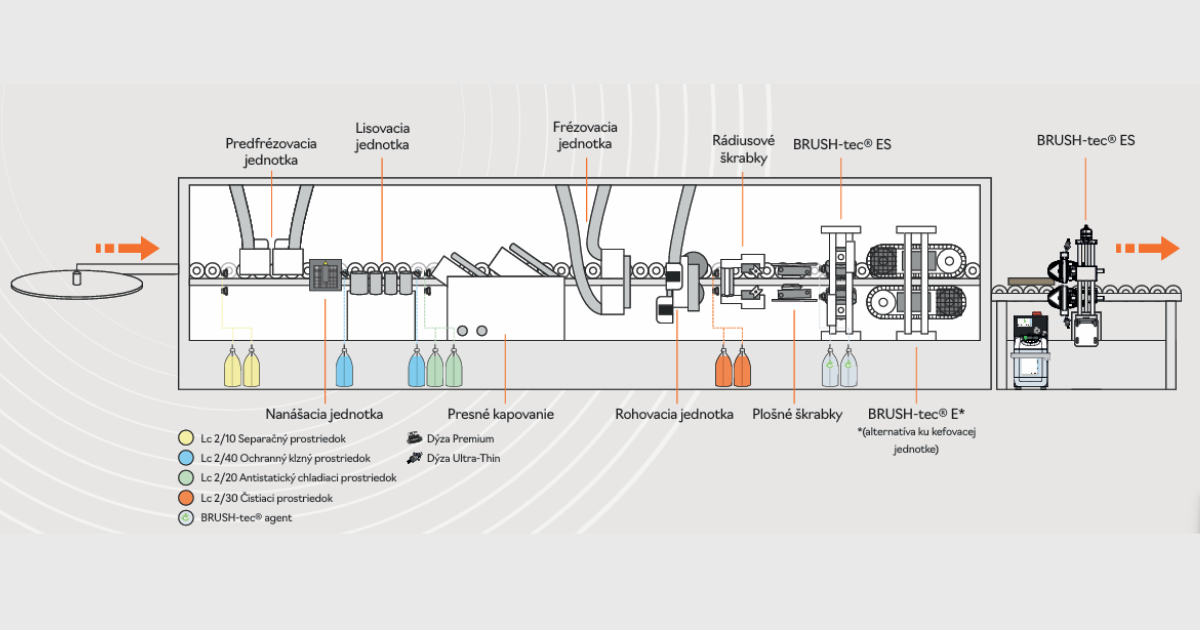 Predfrézovacia jednotka

Lisovacia jednotka

Frézovacia jednotka

Rádiusové škrabky

BRUSH-tec® ES

BRUSH-tec® ES

Nanášacia jednotka

Presné kapovanie

Rohovacia jednotka

Plošné škrabky

BRUSH-tec® E*
*(alternatíva ku kefovacej jednotke)

Lc 2/10 Separačný prostriedok
Lc 2/40 Ochranný klzný prostriedok
Lc 2/20 Antistatický chladiaci prostriedok
Lc 2/30 Čistiaci prostriedok
BRUSH-tec® agent

Dýza Premium
Dýza Ultra-Thin