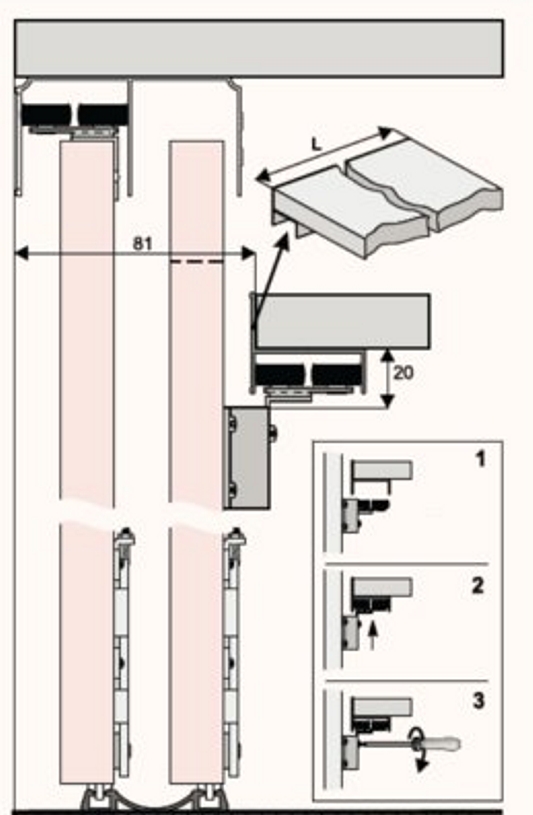 L

81

20

1

2

3